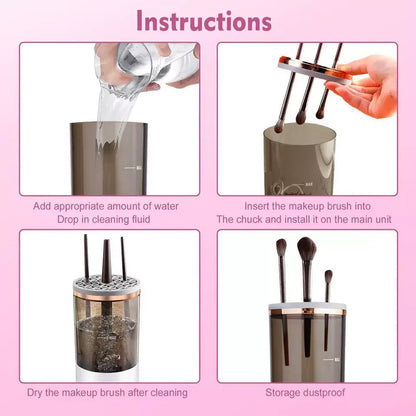 Instructions

Add appropriate amount of water
Drop in cleaning fluid

Insert the makeup brush into
The chuck and install it on the main unit

Dry the makeup brush after cleaning

Storage dustproof