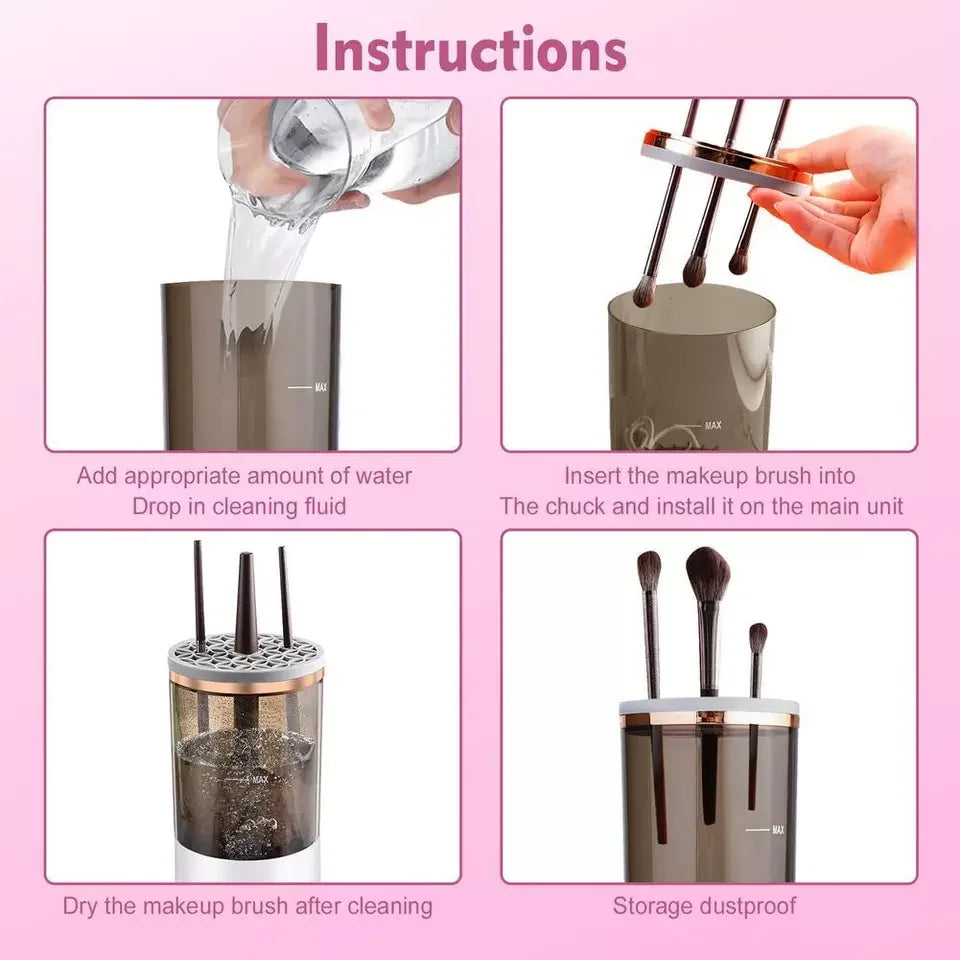 Instructions

MAX

Add appropriate amount of water
Drop in cleaning fluid

MAX

Insert the makeup brush into
The chuck and install it on the main unit

MAX

Dry the makeup brush after cleaning

MAX

Storage dustproof